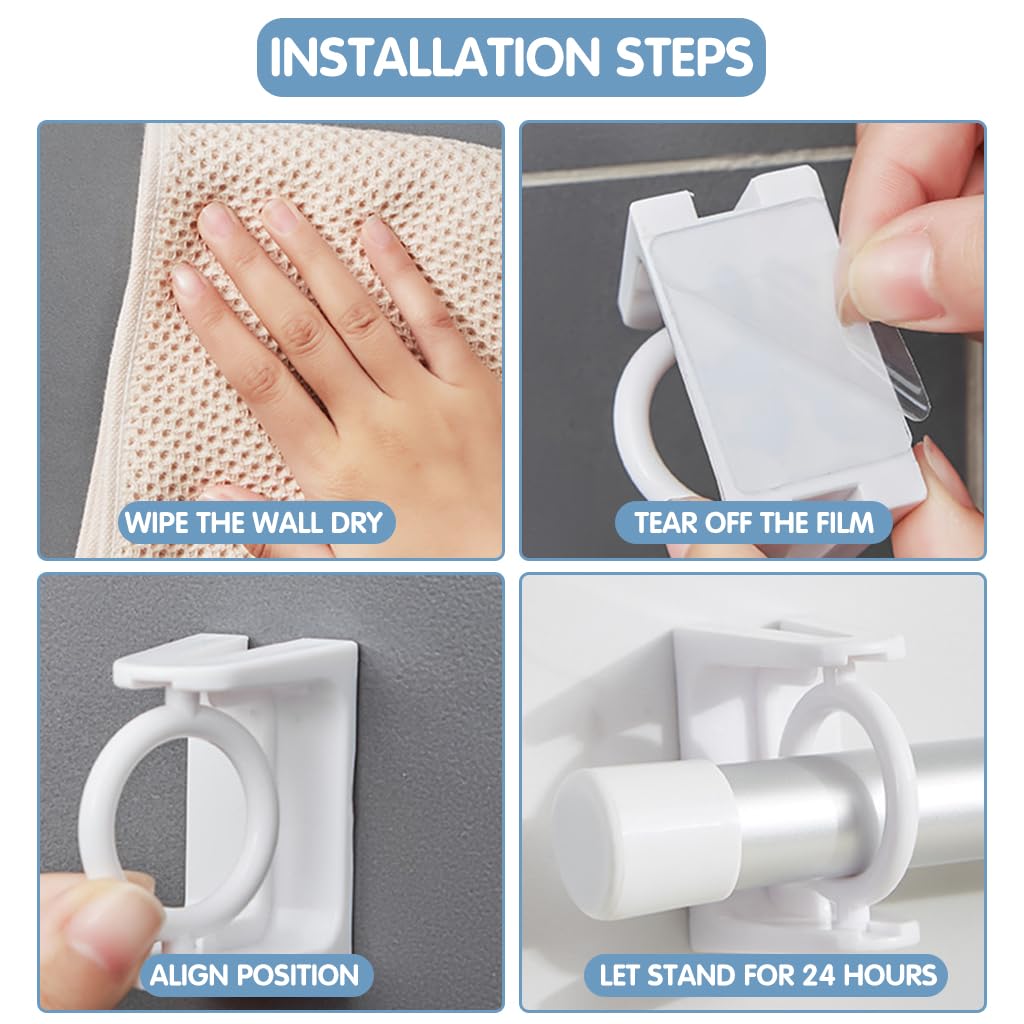 INSTALLATION STEPS

WIPE THE WALL DRY

TEAR OFF THE FILM

ALIGN POSITION

LET STAND FOR 24 HOURS